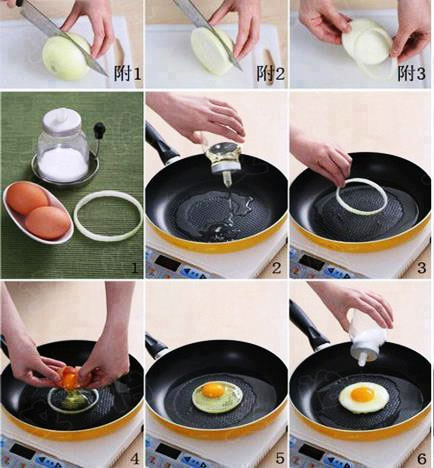 附1

附2

附3

1

2

3

4

5

6